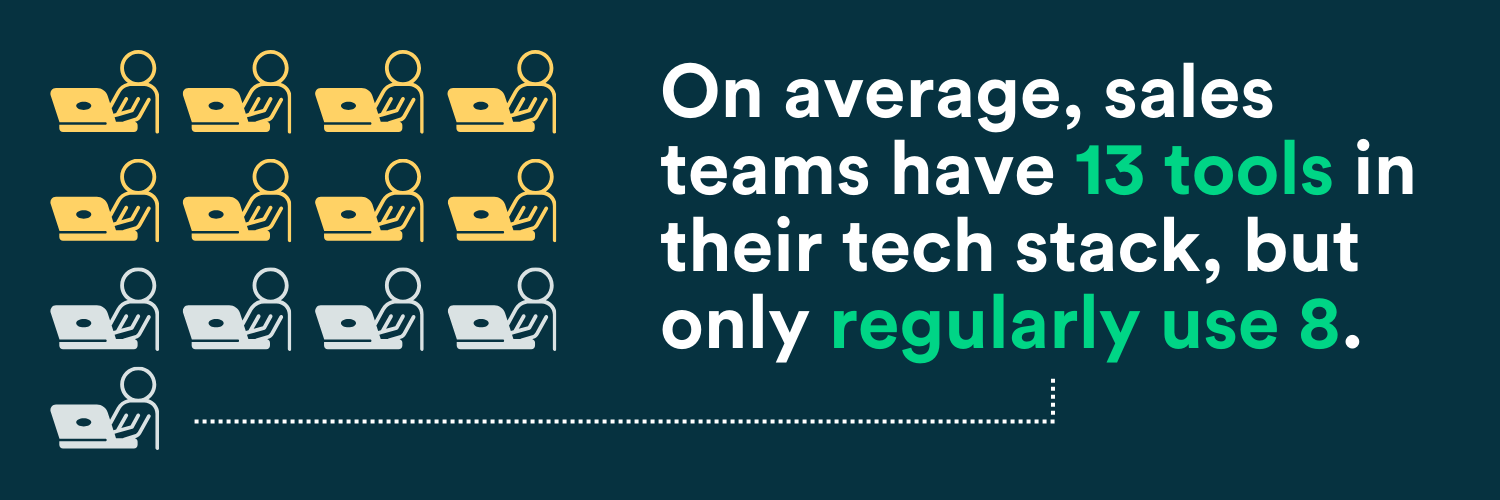 On average, sales teams have 13 tools in their tech stack, but only regularly use 8.